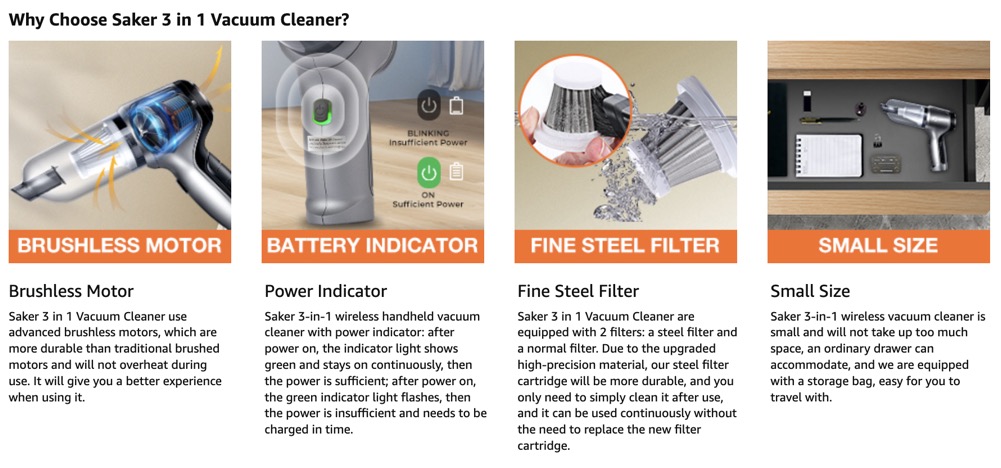 Why Choose Saker 3 in 1 Vacuum Cleaner?

BRUSHLESS MOTOR

Brushless Motor

Saker 3 in 1 Vacuum Cleaner use advanced brushless motors, which are more durable than traditional brushed motors and will not overheat during use. It will give you a better experience when using it.

BLINKING
Insufficient Power

ON
Sufficient Power

BATTERY INDICATOR

Power Indicator

Saker 3-in-1 wireless handheld vacuum cleaner with power indicator: after power on, the indicator light shows green and stays on continuously, then the power is sufficient; after power on, the green indicator light flashes, then the power is insufficient and needs to be charged in time.

FINE STEEL FILTER

Fine Steel Filter

Saker 3 in 1 Vacuum Cleaner are equipped with 2 filters: a steel filter and a normal filter. Due to the upgraded high-precision material, our steel filter cartridge will be more durable, and you only need to simply clean it after use, and it can be used continuously without the need to replace the new filter cartridge.

SMALL SIZE

Small Size

Saker 3-in-1 wireless vacuum cleaner is small and will not take up too much space, an ordinary drawer can accommodate, and we are equipped with a storage bag, easy for you to travel with.