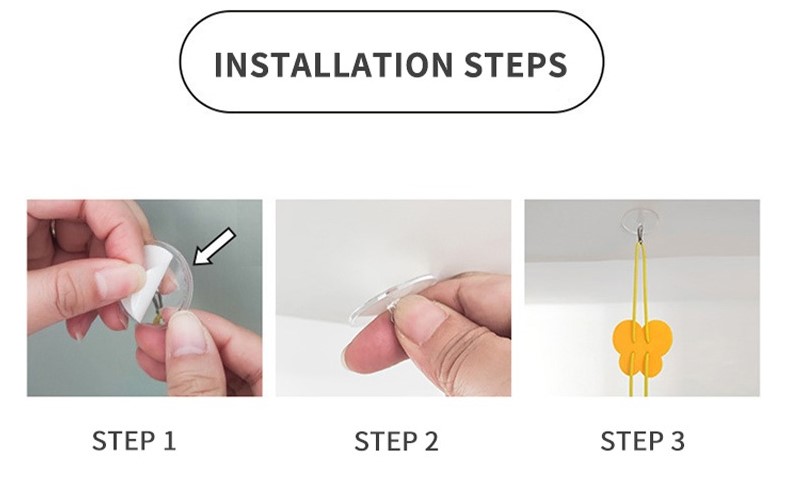 INSTALLATION STEPS

STEP 1

STEP 2

STEP 3