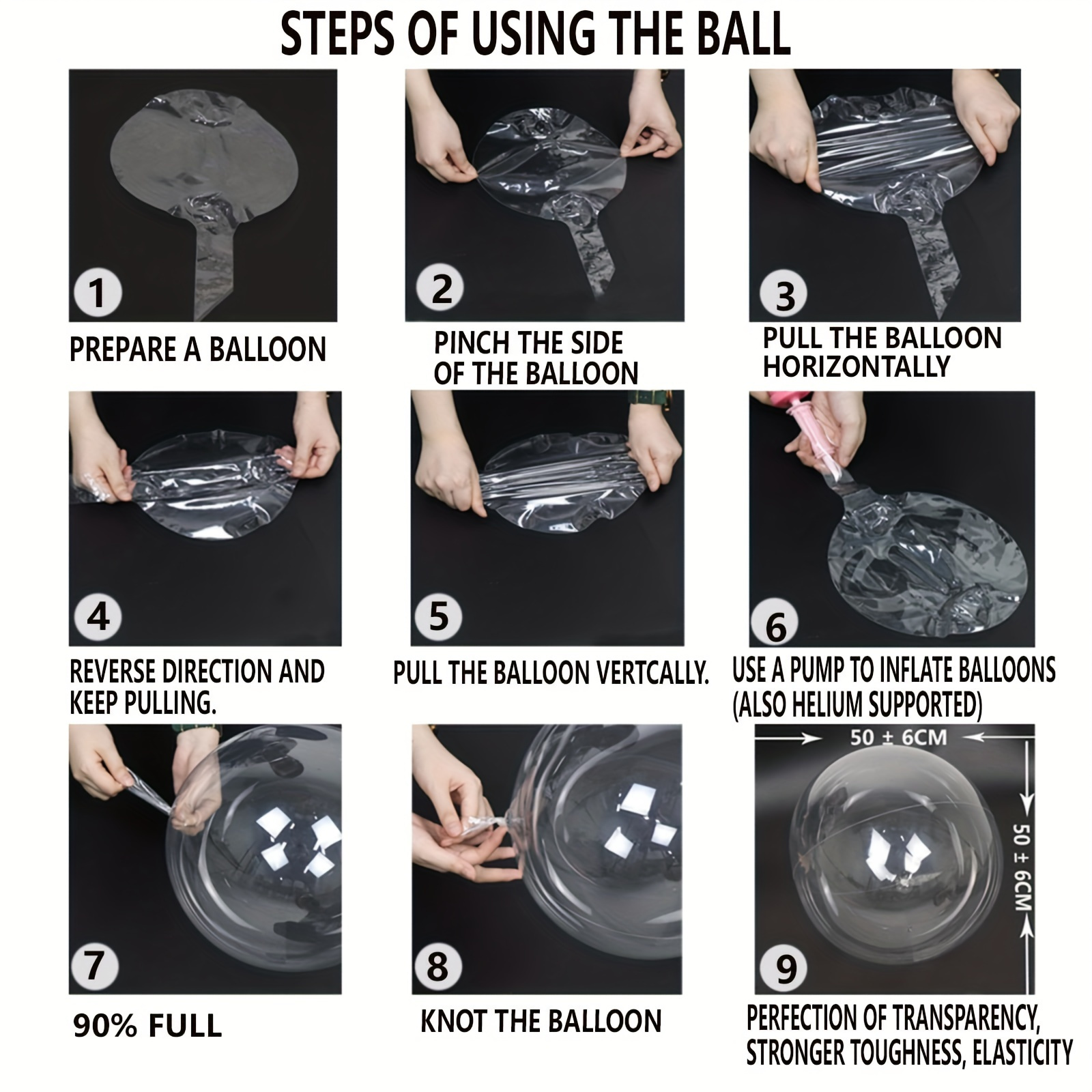 STEPS OF USING THE BALL

1
PREPARE A BALLOON

2
PINCH THE SIDE OF THE BALLOON

3
PULL THE BALLOON HORIZONTALLY

4
REVERSE DIRECTION AND KEEP PULLING.

5
PULL THE BALLOON VERTCALLY.

6
USE A PUMP TO INFLATE BALLOONS (ALSO HELIUM SUPPORTED)

7
90% FULL

8
KNOT THE BALLOON

50 ± 6CM
50 ± 6CM
9
PERFECTION OF TRANSPARENCY, STRONGER TOUGHNESS, ELASTICITY