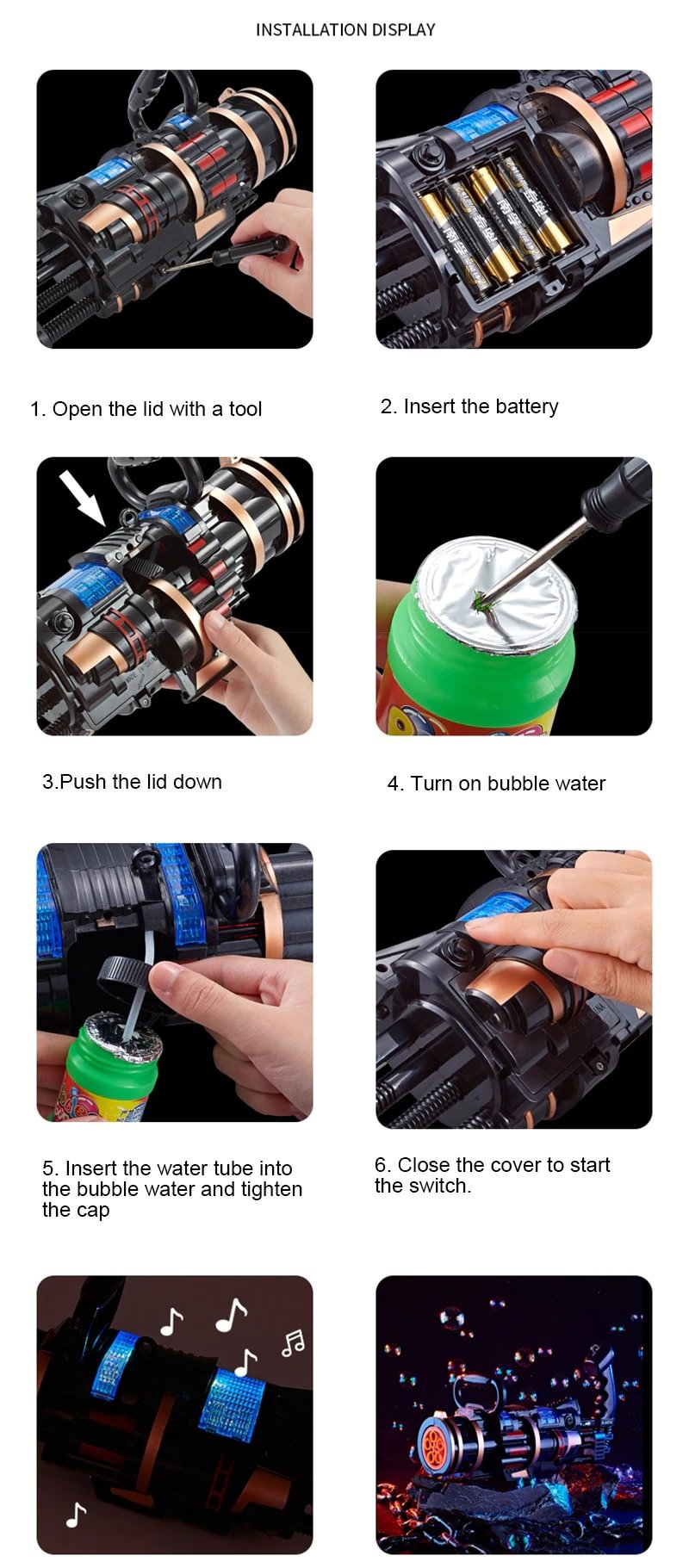 INSTALLATION DISPLAY

1. Open the lid with a tool

2. Insert the battery

3.Push the lid down

4. Turn on bubble water

5. Insert the water tube into the bubble water and tighten the cap

6. Close the cover to start the switch.