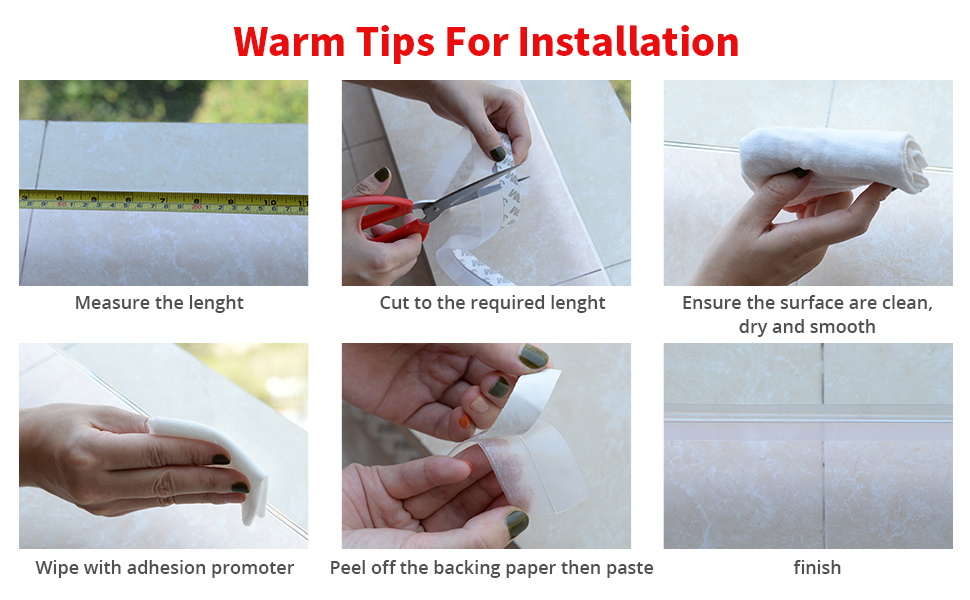 Warm Tips For Installation

Measure the lenght

Cut to the required lenght

Ensure the surface are clean, dry and smooth

Wipe with adhesion promoter

Peel off the backing paper then paste

finish