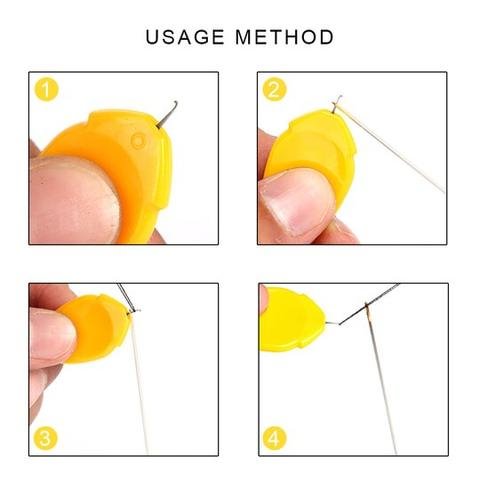 USAGE METHOD

1

2

3

4