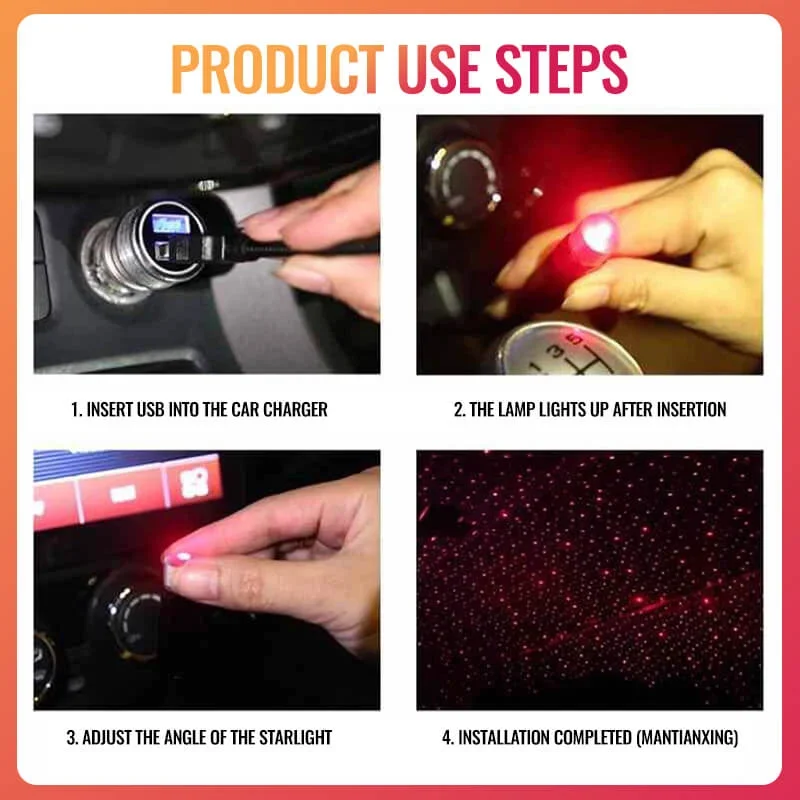 PRODUCT USE STEPS

1. INSERT USB INTO THE CAR CHARGER

2. THE LAMP LIGHTS UP AFTER INSERTION

3. ADJUST THE ANGLE OF THE STARLIGHT

4. INSTALLATION COMPLETED (MANTIANXING)