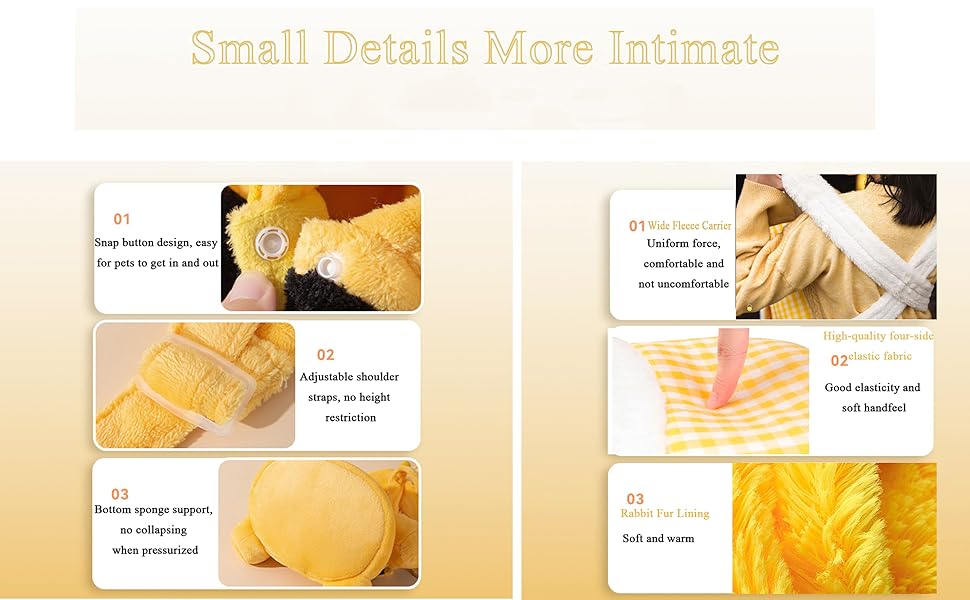 Small Details More Intimate

01
Snap button design, easy for pets to get in and out

02
Adjustable shoulder straps, no height restriction

03
Bottom sponge support, no collapsing when pressurized

01 Wide Fleece Carrier
Uniform force, comfortable and not uncomfortable

High-quality four-side
02 elastic fabric
Good elasticity and soft handfeel

03
Rabbit Fur Lining
Soft and warm