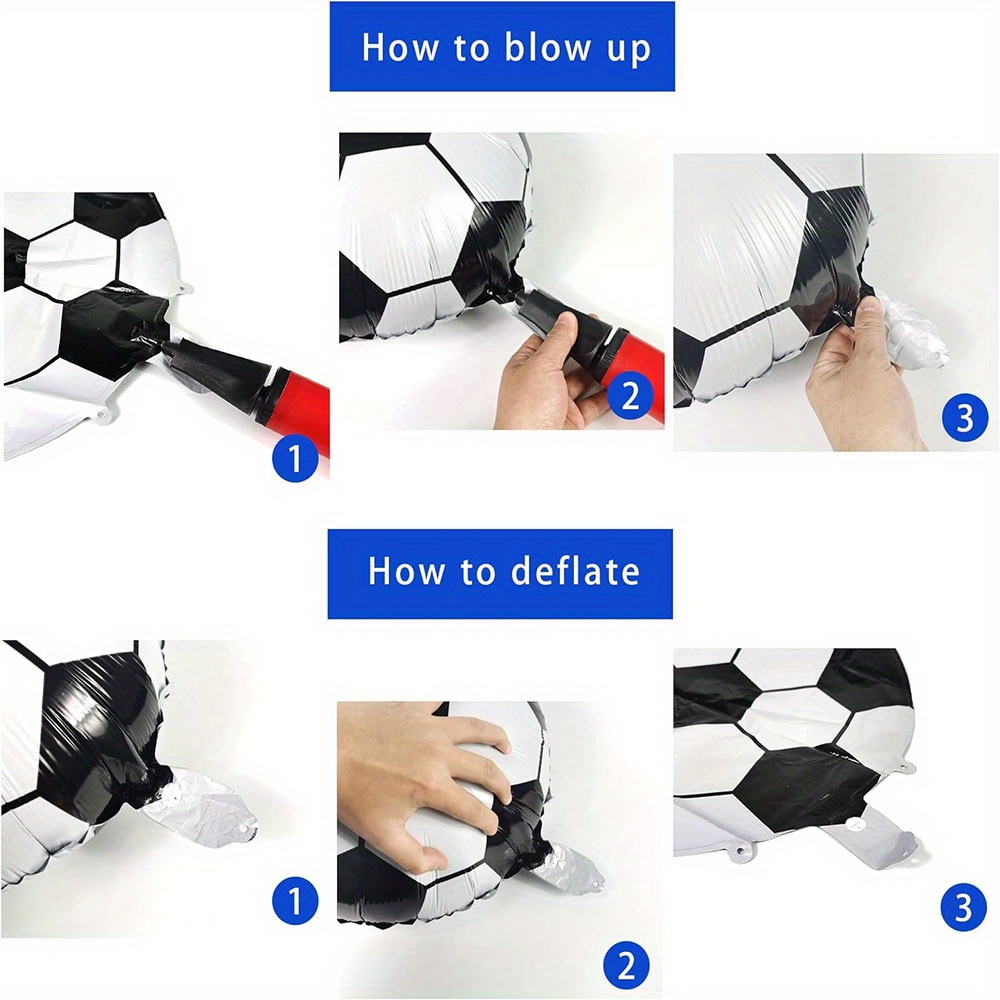 How to blow up

1

2

3

How to deflate

1

2

3