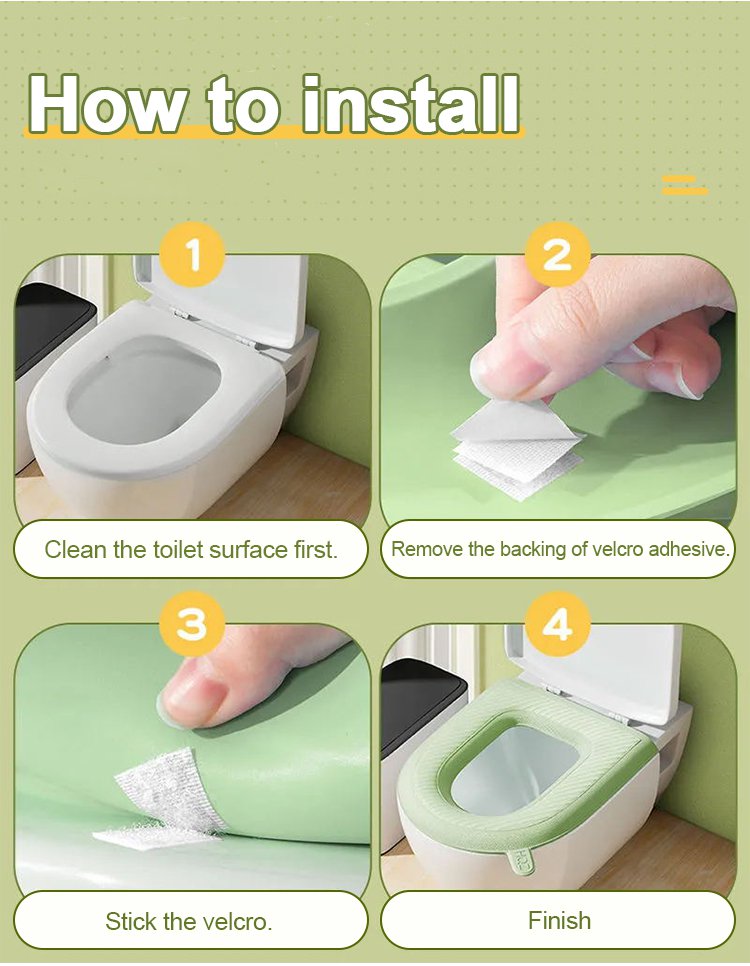 How to install

1

Clean the toilet surface first.

2

Remove the backing of velcro adhesive.

3

Stick the velcro.

4

Finish