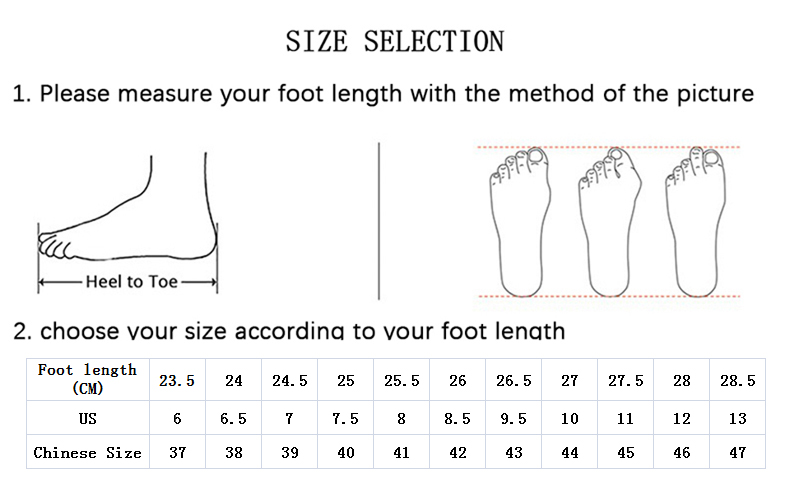 SIZE SELECTION

1. Please measure your foot length with the method of the picture

Heel to Toe

2. choose your size according to your foot length

| Foot length (CM) | 23.5 | 24 | 24.5 | 25 | 25.5 | 26 | 26.5 | 27 | 27.5 | 28 | 28.5 |
|---|---|---|---|---|---|---|---|---|---|---|---|
| US | 6 | 6.5 | 7 | 7.5 | 8 | 8.5 | 9.5 | 10 | 11 | 12 | 13 |
| Chinese Size | 37 | 38 | 39 | 40 | 41 | 42 | 43 | 44 | 45 | 46 | 47 |