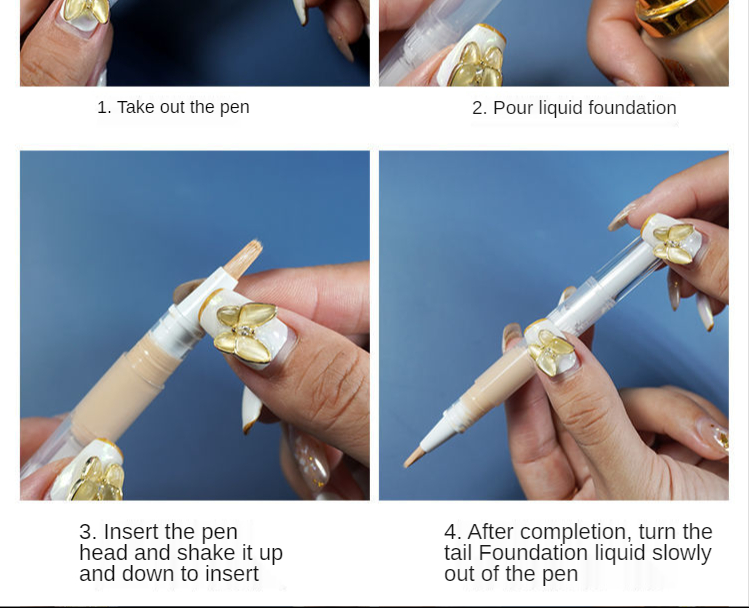 1. Take out the pen

2. Pour liquid foundation

3. Insert the pen head and shake it up and down to insert

4. After completion, turn the tail Foundation liquid slowly out of the pen