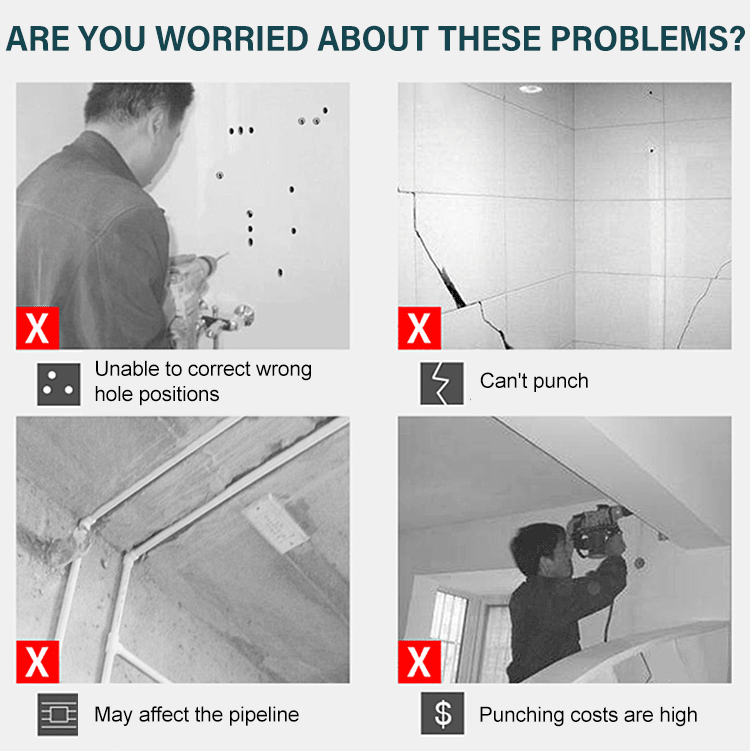 ARE YOU WORRIED ABOUT THESE PROBLEMS?

X

Unable to correct wrong hole positions

X

Can't punch

X

May affect the pipeline

X

$

Punching costs are high