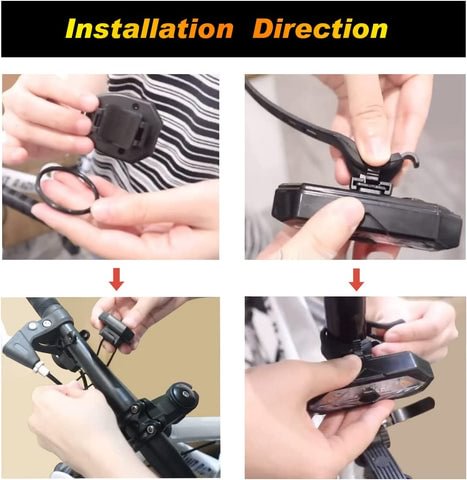 Installation Direction