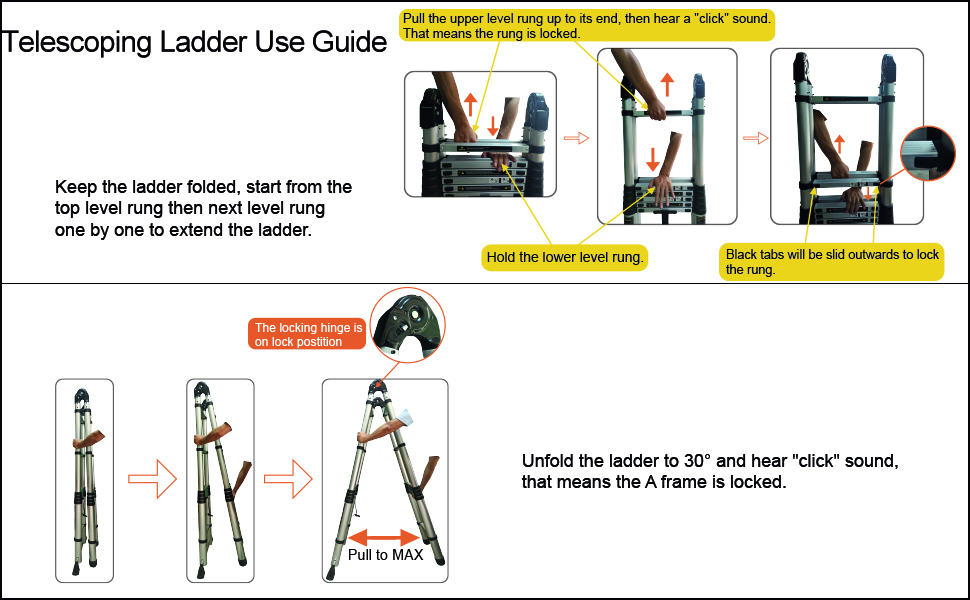 Telescoping Ladder Use Guide

Pull the upper level rung up to its end, then hear a "click" sound. That means the rung is locked.

Keep the ladder folded, start from the top level rung then next level rung one by one to extend the ladder.

Hold the lower level rung.

Black tabs will be slid outwards to lock the rung.

The locking hinge is on lock postition

Pull to MAX

Unfold the ladder to 30° and hear "click" sound, that means the A frame is locked.