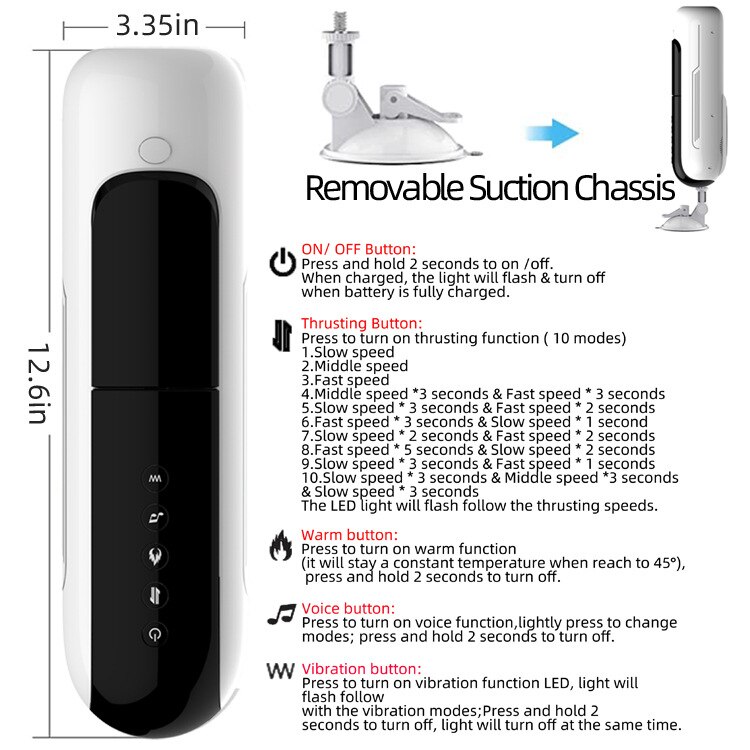 3.35in

12.6in

Removable Suction Chassis

ON/ OFF Button:
Press and hold 2 seconds to on /off.
When charged, the light will flash & turn off when battery is fully charged.

Thrusting Button:
Press to turn on thrusting function ( 10 modes)
1.Slow speed
2.Middle speed
3.Fast speed
4.Middle speed *3 seconds & Fast speed * 3 seconds
5.Slow speed * 3 seconds & Fast speed * 2 seconds
6.Fast speed * 3 seconds & Slow speed * 1 second
7.Slow speed * 2 seconds & Fast speed * 2 seconds
8.Fast speed * 5 seconds & Slow speed * 2 seconds
9.Slow speed * 3 seconds & Fast speed * 1 seconds
10.Slow speed * 3 seconds & Middle speed *3 seconds & Slow speed * 3 seconds
The LED light will flash follow the thrusting speeds.

Warm button:
Press to turn on warm function
(it will stay a constant temperature when reach to 45°),
press and hold 2 seconds to turn off.

Voice button:
Press to turn on voice function,lightly press to change modes; press and hold 2 seconds to turn off.

Vibration button:
Press to turn on vibration function LED, light will flash follow
with the vibration modes;Press and hold 2 seconds to turn off, light will turn off at the same time.