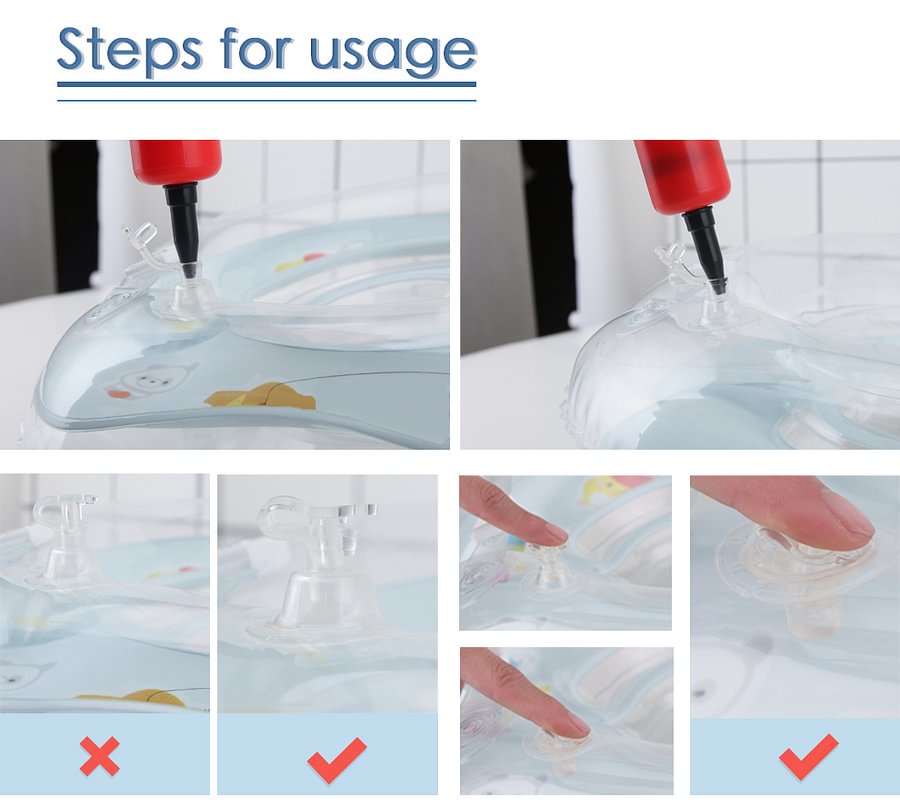 Steps for usage