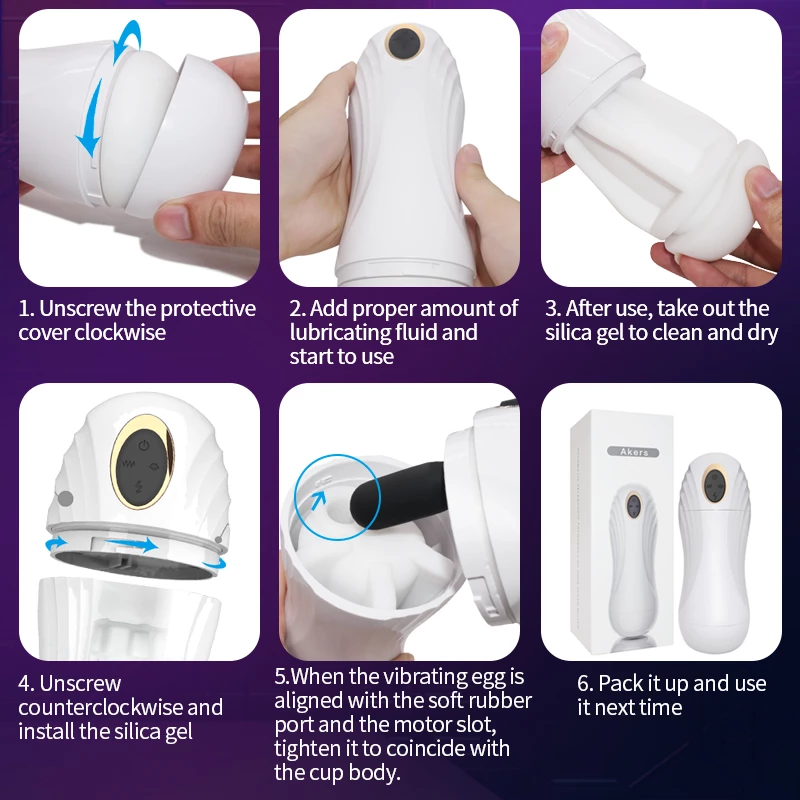 1. Unscrew the protective cover clockwise

2. Add proper amount of lubricating fluid and start to use

3. After use, take out the silica gel to clean and dry

4. Unscrew counterclockwise and install the silica gel

5.When the vibrating egg is aligned with the soft rubber port and the motor slot, tighten it to coincide with the cup body.

Akers

6. Pack it up and use it next time