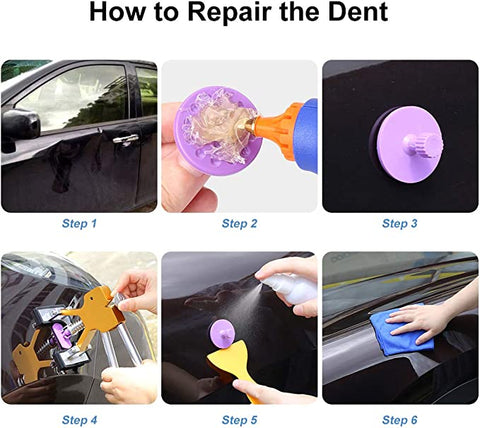 How to Repair the Dent

Step 1

Step 2

Step 3

Step 4

Step 5

Step 6