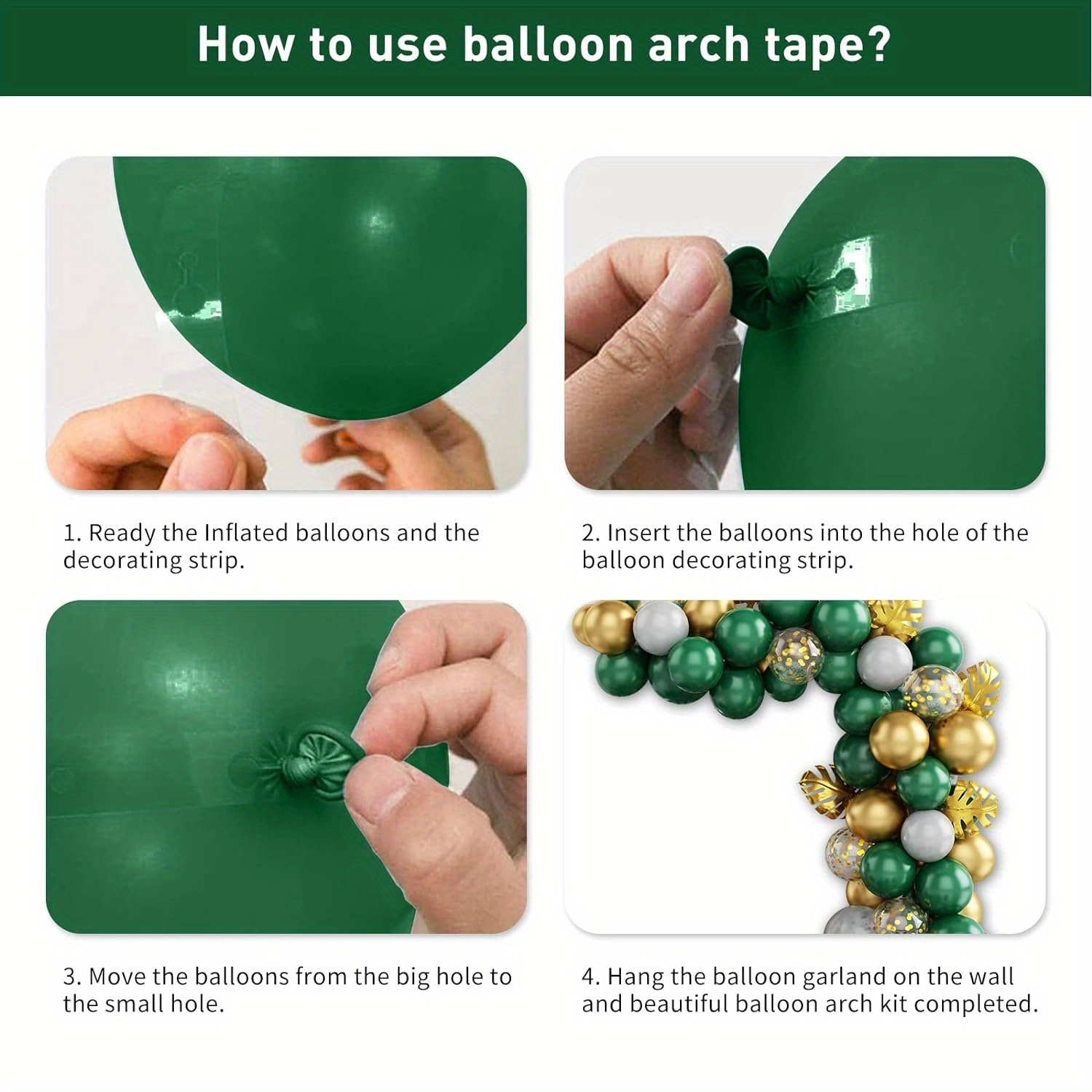 How to use balloon arch tape?

1. Ready the Inflated balloons and the decorating strip.

2. Insert the balloons into the hole of the balloon decorating strip.

3. Move the balloons from the big hole to the small hole.

4. Hang the balloon garland on the wall and beautiful balloon arch kit completed.