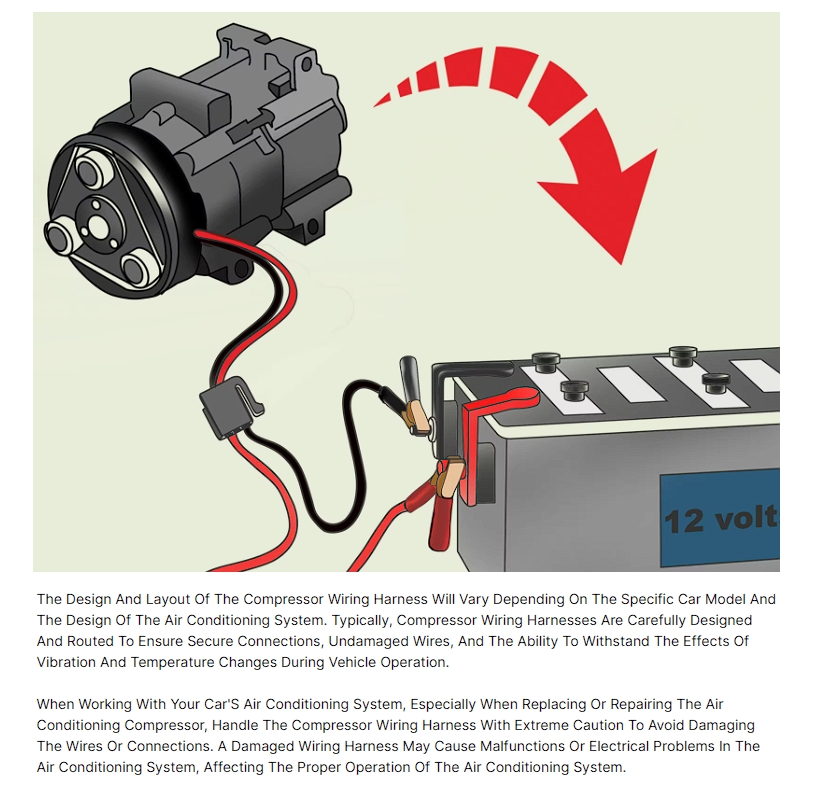 12 volt

The Design And Layout Of The Compressor Wiring Harness Will Vary Depending On The Specific Car Model And The Design Of The Air Conditioning System. Typically, Compressor Wiring Harnesses Are Carefully Designed And Routed To Ensure Secure Connections, Undamaged Wires, And The Ability To Withstand The Effects Of Vibration And Temperature Changes During Vehicle Operation.

When Working With Your Car'S Air Conditioning System, Especially When Replacing Or Repairing The Air Conditioning Compressor, Handle The Compressor Wiring Harness With Extreme Caution To Avoid Damaging The Wires Or Connections. A Damaged Wiring Harness May Cause Malfunctions Or Electrical Problems In The Air Conditioning System, Affecting The Proper Operation Of The Air Conditioning System.