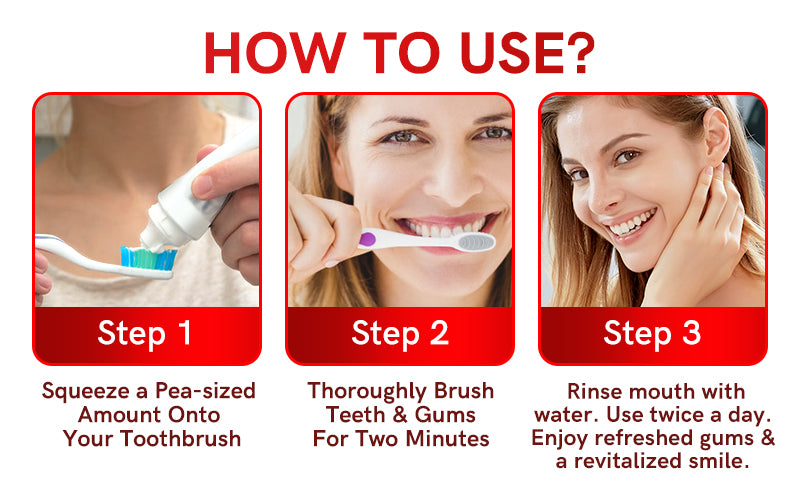 HOW TO USE?

Step 1

Squeeze a Pea-sized Amount Onto Your Toothbrush

Step 2

Thoroughly Brush Teeth & Gums For Two Minutes

Step 3

Rinse mouth with water. Use twice a day. Enjoy refreshed gums & a revitalized smile.