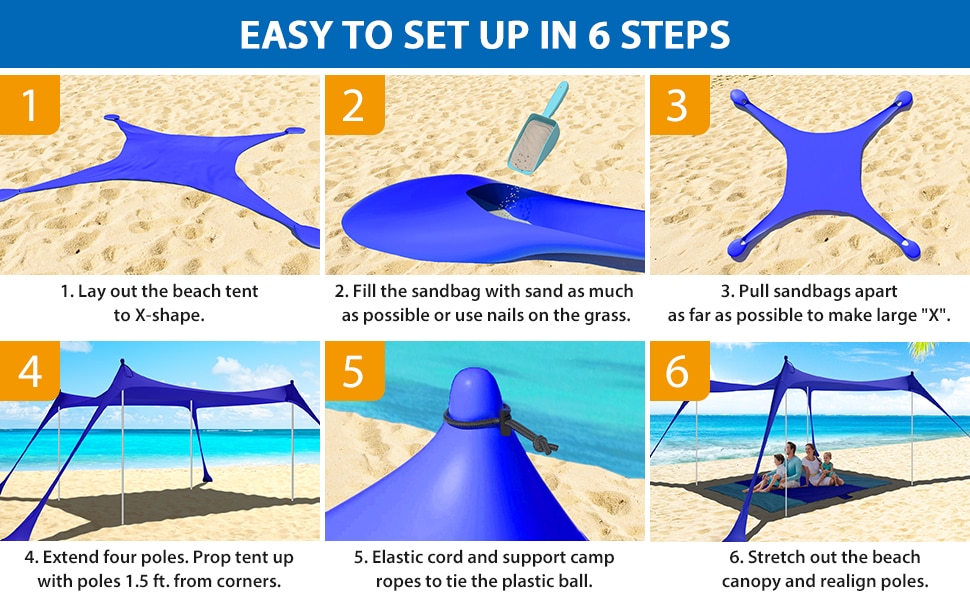 EASY TO SET UP IN 6 STEPS

1

1. Lay out the beach tent to X-shape.

2

2. Fill the sandbag with sand as much as possible or use nails on the grass.

3

3. Pull sandbags apart as far as possible to make large "X".

4

4. Extend four poles. Prop tent up with poles 1.5 ft. from corners.

5

5. Elastic cord and support camp ropes to tie the plastic ball.

6

6. Stretch out the beach canopy and realign poles.