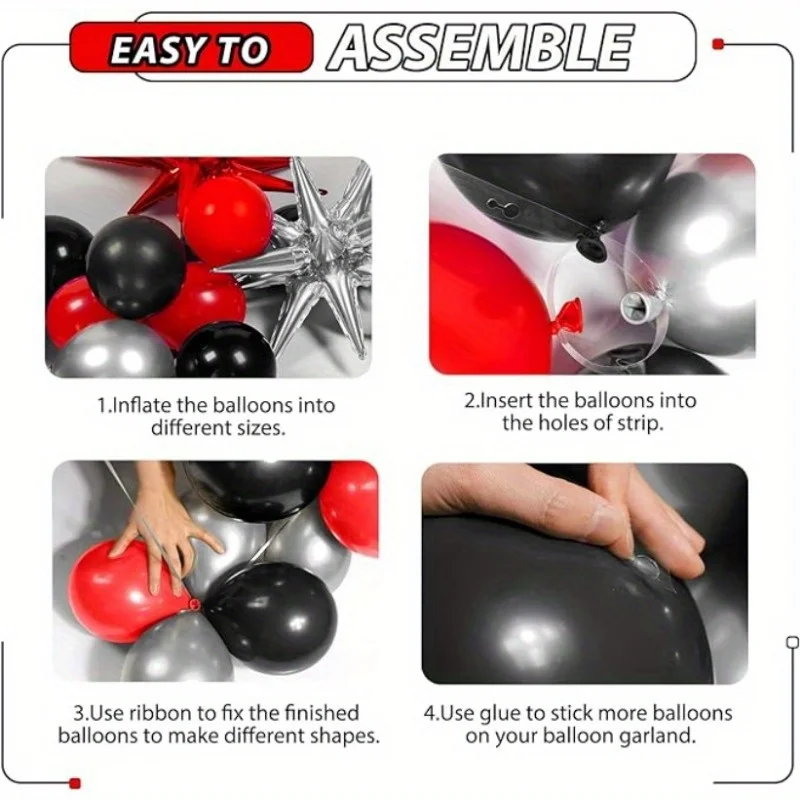 EASY TO ASSEMBLE

1.Inflate the balloons into different sizes.

2.Insert the balloons into the holes of strip.

3.Use ribbon to fix the finished balloons to make different shapes.

4.Use glue to stick more balloons on your balloon garland.