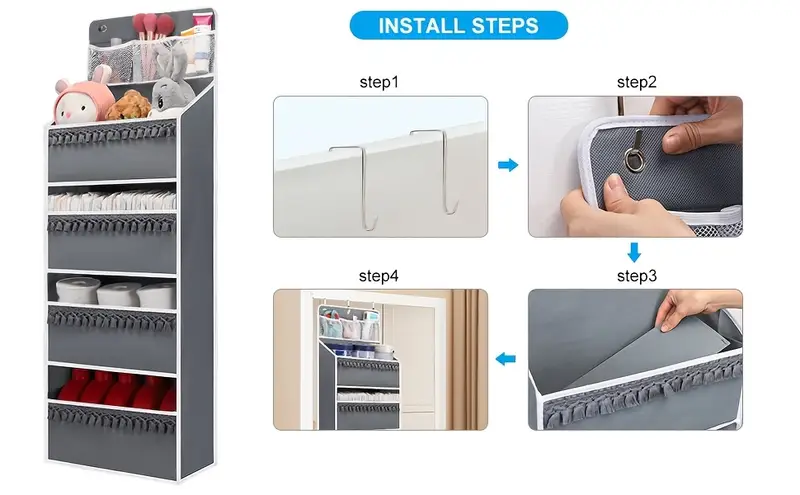 INSTALL STEPS

step1

step2

step4

step3