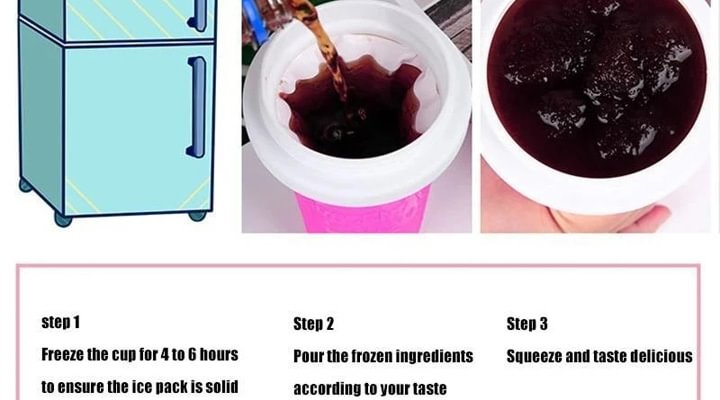 step 1
Freeze the cup for 4 to 6 hours to ensure the ice pack is solid

Step 2
Pour the frozen ingredients according to your taste

Step 3
Squeeze and taste delicious