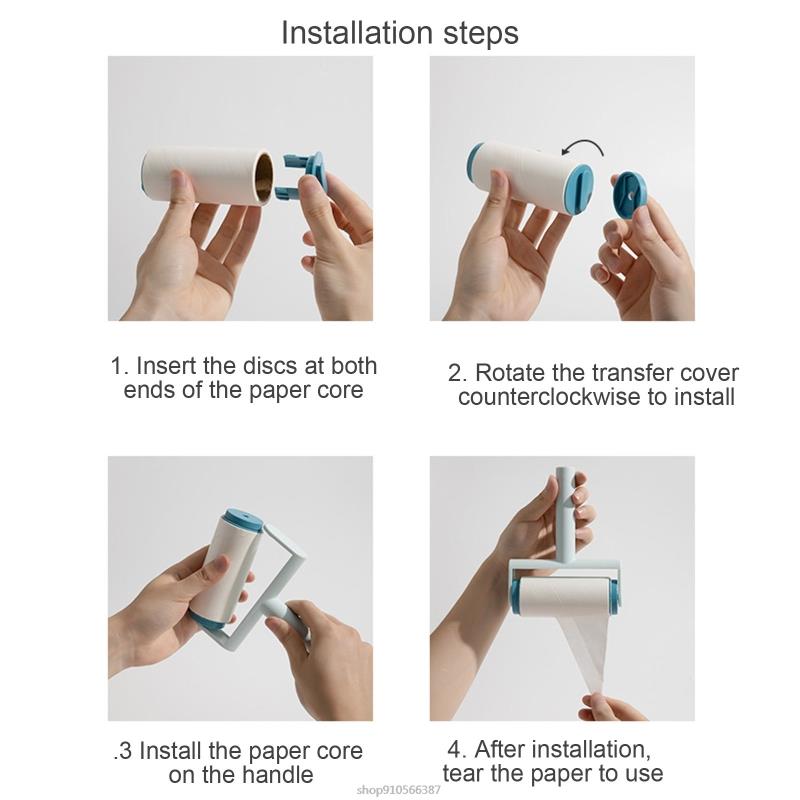 Installation steps

1. Insert the discs at both ends of the paper core

2. Rotate the transfer cover counterclockwise to install

.3 Install the paper core on the handle

4. After installation, tear the paper to use

shop910566387