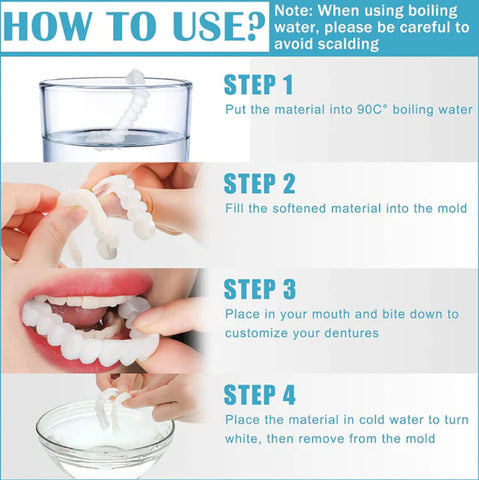 HOW TO USE?

Note: When using boiling water, please be careful to avoid scalding

STEP 1
Put the material into 90C° boiling water

STEP 2
Fill the softened material into the mold

STEP 3
Place in your mouth and bite down to customize your dentures

STEP 4
Place the material in cold water to turn white, then remove from the mold