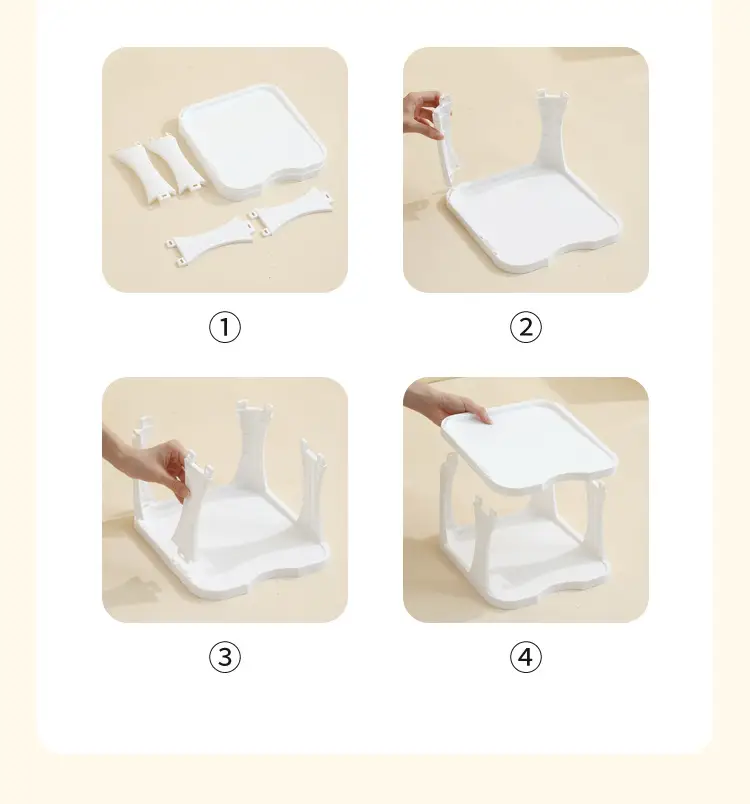 ①

②

③

④