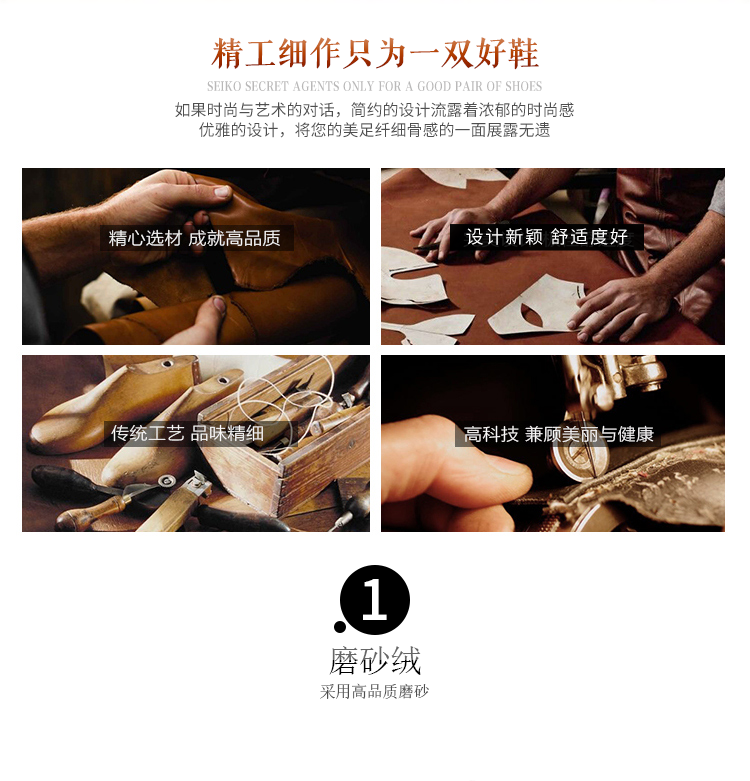 精工细作只为一双好鞋

SEIKO SECRET AGENTS ONLY FOR A GOOD PAIR OF SHOES

如果时尚与艺术的对话，简约的设计流露着浓郁的时尚感
优雅的设计，将您的美足纤细骨感的一面展露无遗

精心选材 成就高品质

设计新颖 舒适度好

传统工艺 品味精细

高科技 兼顾美丽与健康

1

磨砂绒

采用高品质磨砂