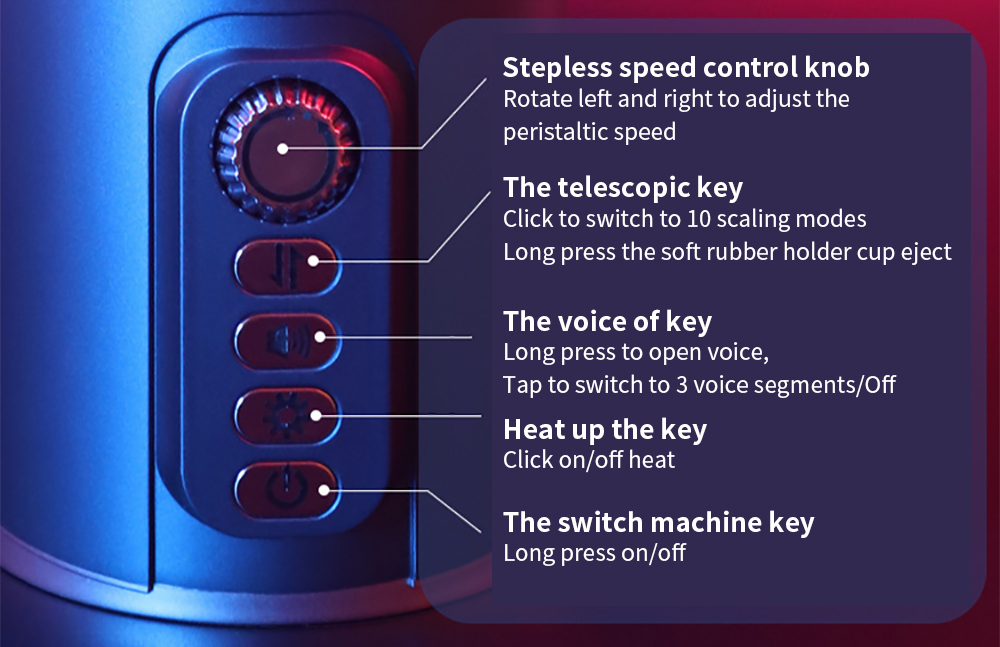 Stepless speed control knob
Rotate left and right to adjust the peristaltic speed

The telescopic key
Click to switch to 10 scaling modes
Long press the soft rubber holder cup eject

The voice of key
Long press to open voice,
Tap to switch to 3 voice segments/Off

Heat up the key
Click on/off heat

The switch machine key
Long press on/off