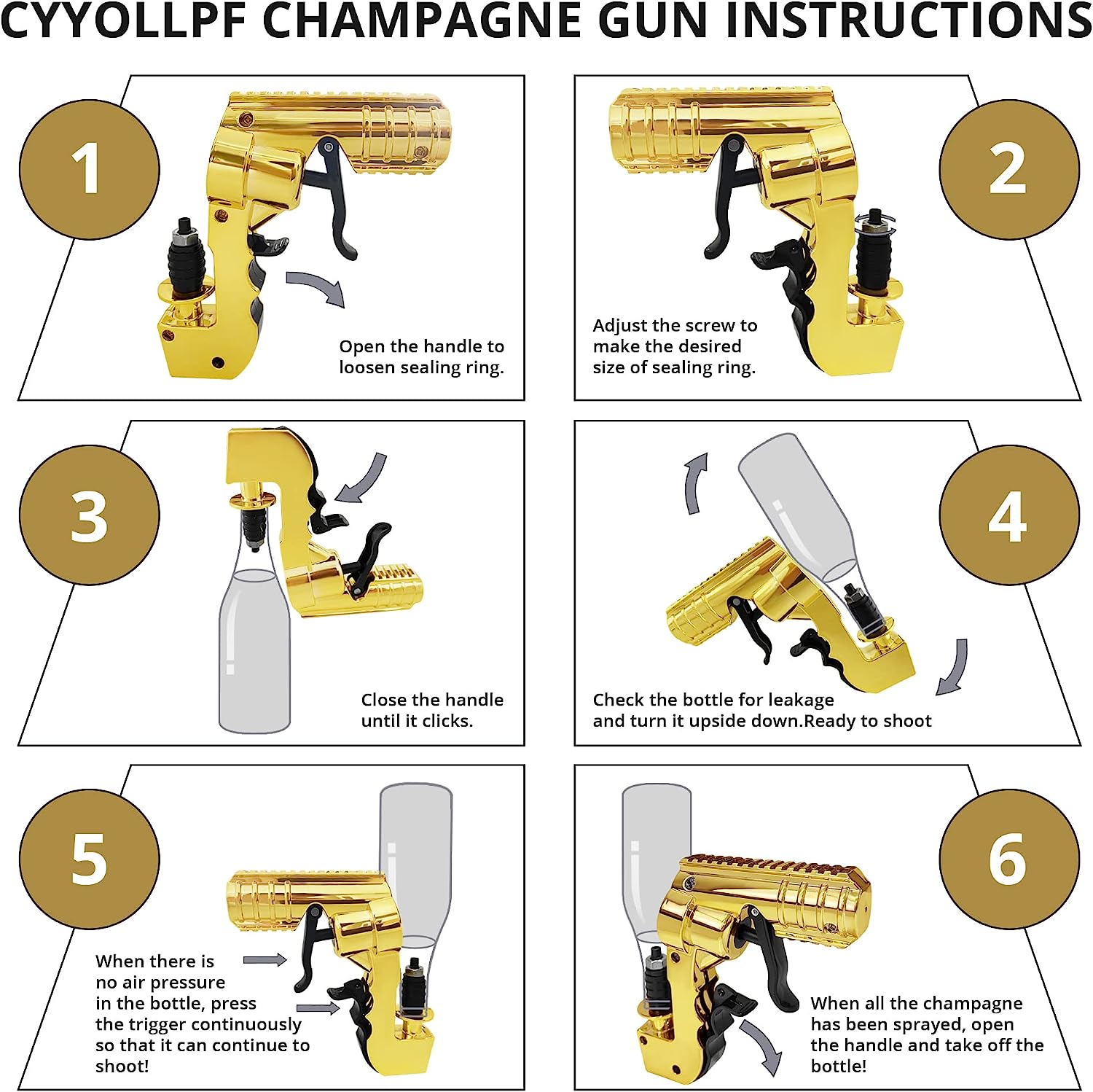 CYYOLLPF CHAMPAGNE GUN INSTRUCTIONS

1

Open the handle to loosen sealing ring.

2

Adjust the screw to make the desired size of sealing ring.

3

Close the handle until it clicks.

4

Check the bottle for leakage and turn it upside down.Ready to shoot

5

When there is no air pressure in the bottle, press the trigger continuously so that it can continue to shoot!

6

When all the champagne has been sprayed, open the handle and take off the bottle!