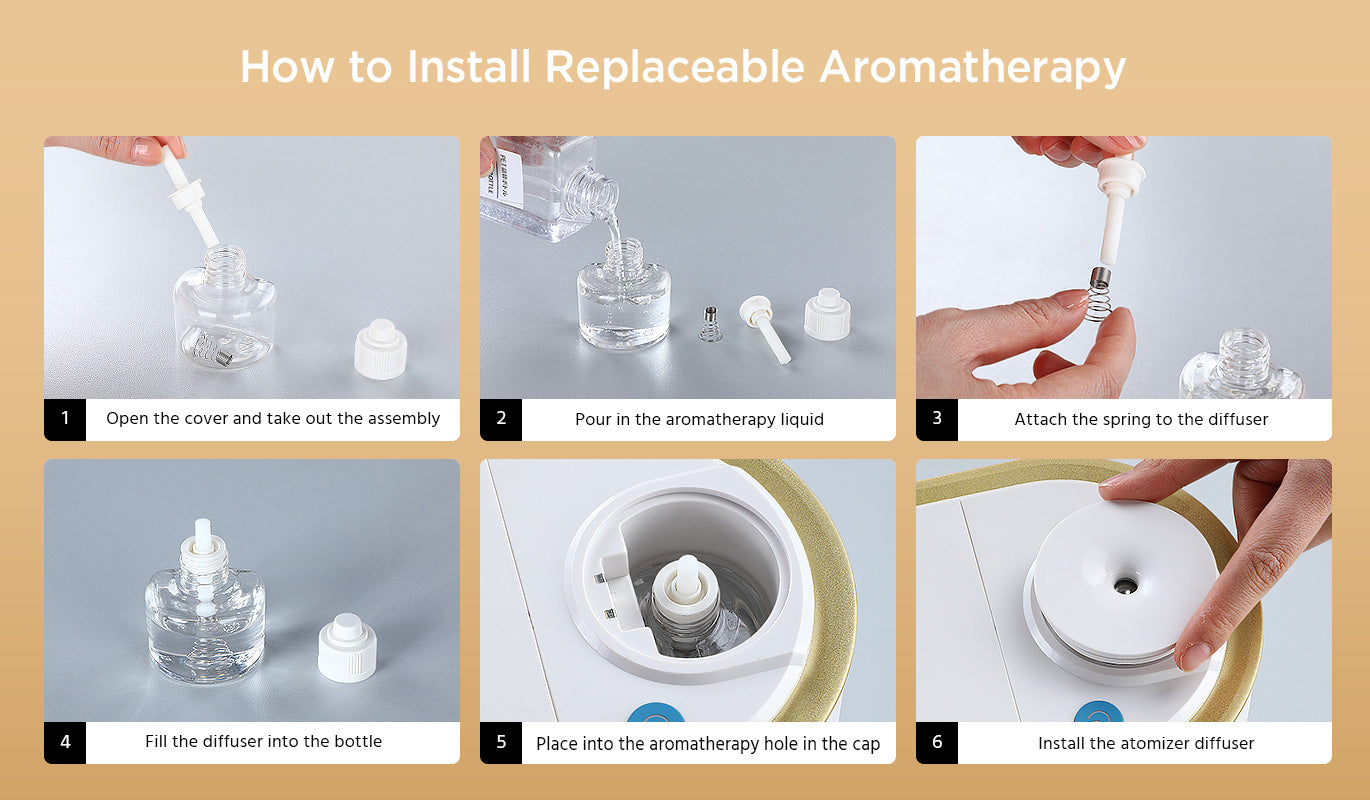 How to Install Replaceable Aromatherapy

1 Open the cover and take out the assembly

2 Pour in the aromatherapy liquid

3 Attach the spring to the diffuser

4 Fill the diffuser into the bottle

5 Place into the aromatherapy hole in the cap

6 Install the atomizer diffuser