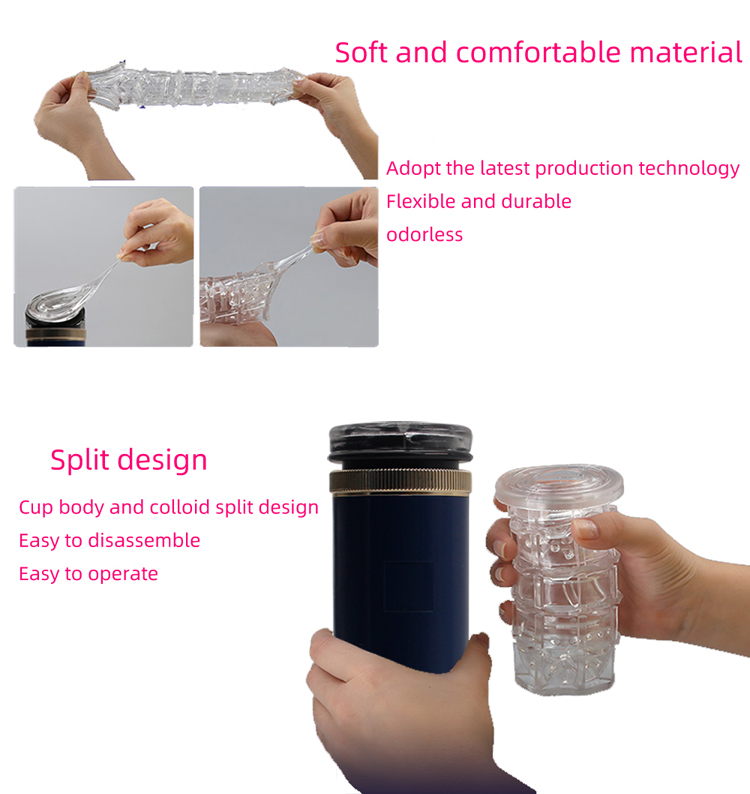 Soft and comfortable material

Adopt the latest production technology
Flexible and durable
odorless

Split design

Cup body and colloid split design
Easy to disassemble
Easy to operate