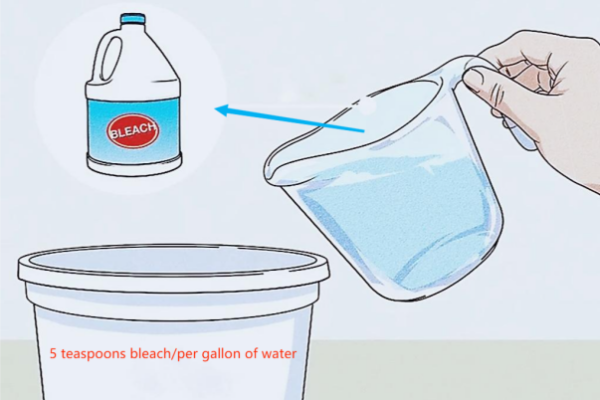 BLEACH

5 teaspoons bleach/per gallon of water