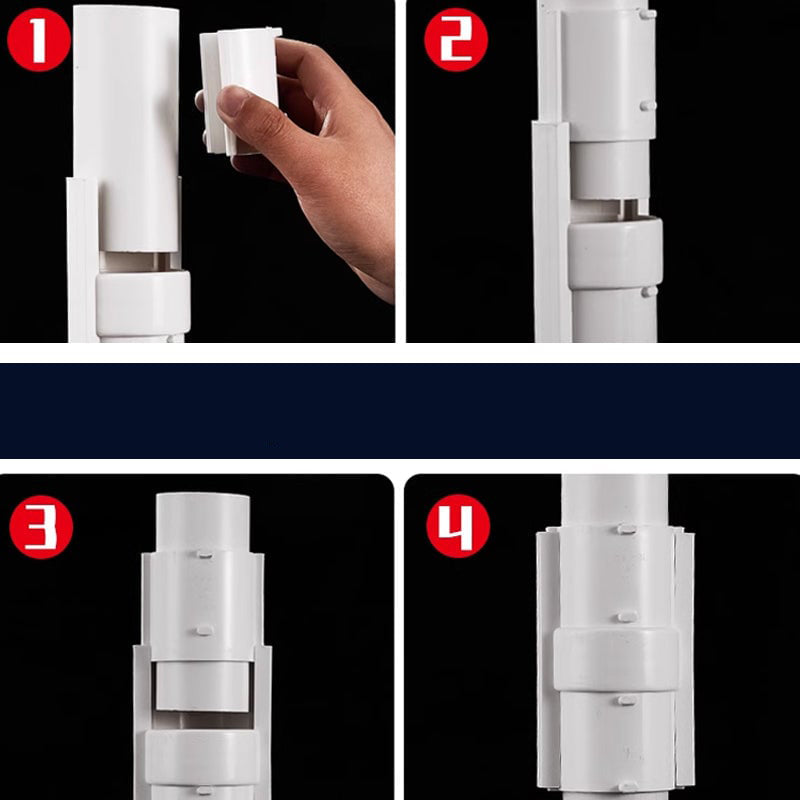 1
2
3
4