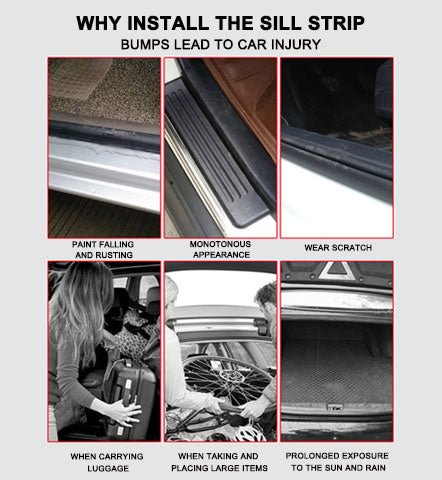 WHY INSTALL THE SILL STRIP
BUMPS LEAD TO CAR INJURY

PAINT FALLING AND RUSTING

MONOTONOUS APPEARANCE

WEAR SCRATCH

WHEN CARRYING LUGGAGE

WHEN TAKING AND PLACING LARGE ITEMS

PROLONGED EXPOSURE TO THE SUN AND RAIN