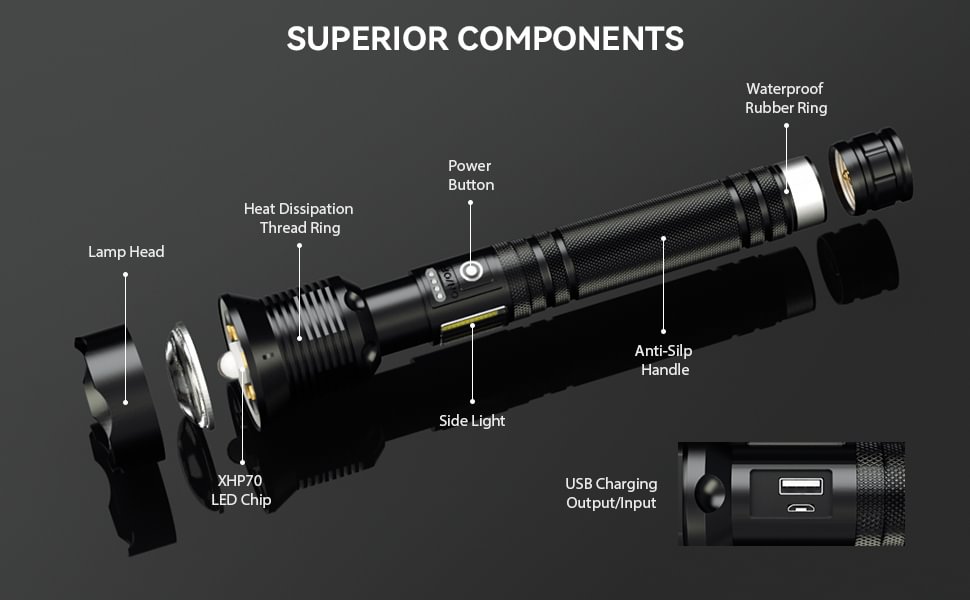 SUPERIOR COMPONENTS

Waterproof Rubber Ring

Power Button

Heat Dissipation Thread Ring

Lamp Head

Anti-Silp Handle

Side Light

XHP70 LED Chip

USB Charging Output/Input