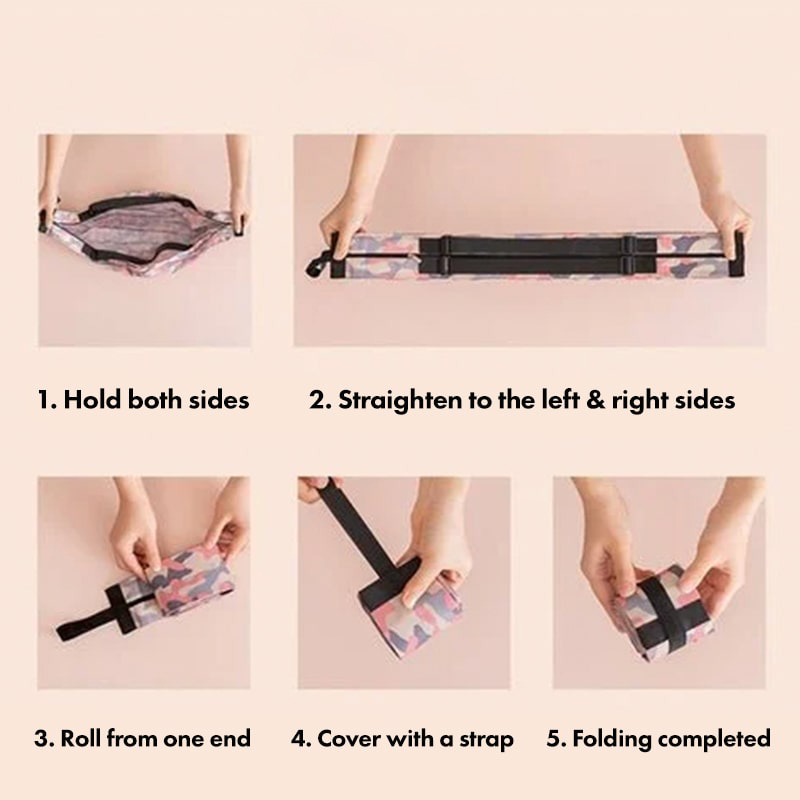 1. Hold both sides

2. Straighten to the left & right sides

3. Roll from one end

4. Cover with a strap

5. Folding completed