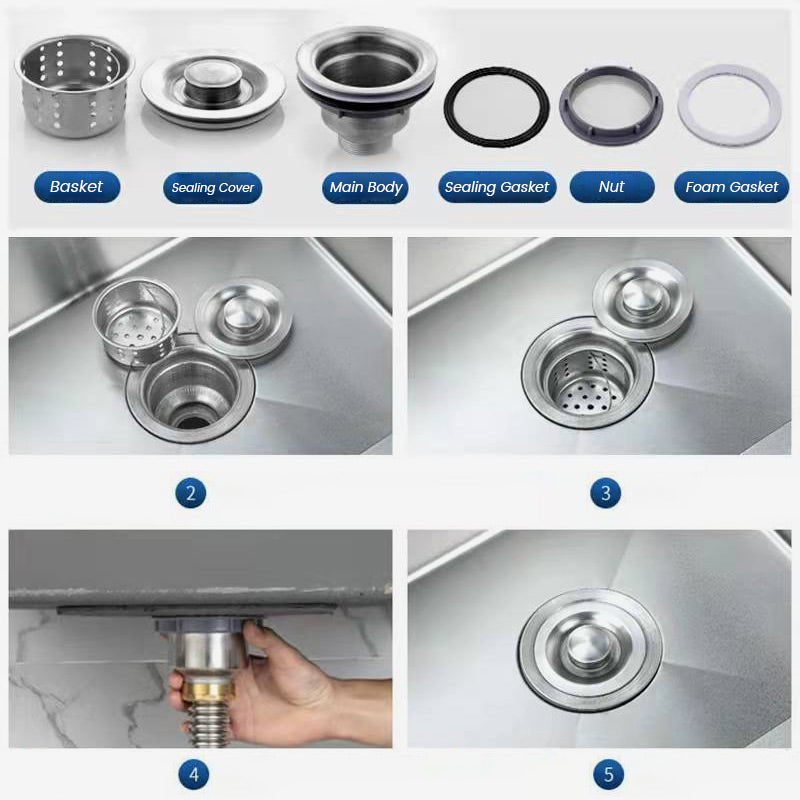 Basket
Sealing Cover
Main Body
Sealing Gasket
Nut
Foam Gasket

2

3

4

5