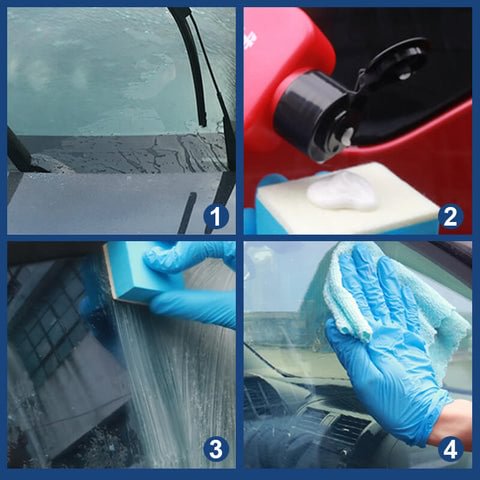 1

2

3

4