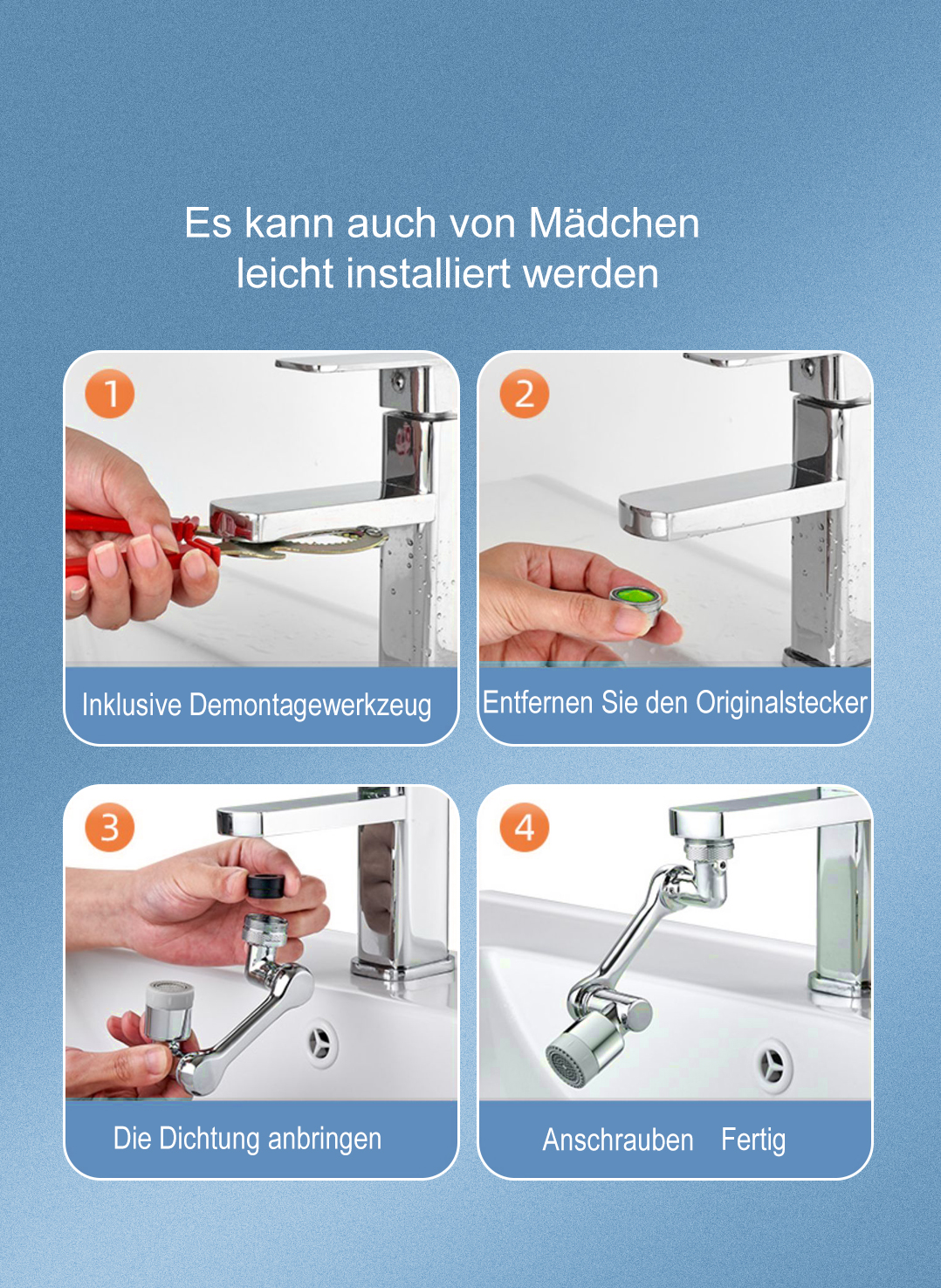 Es kann auch von Mädchen leicht installiert werden

1

Inklusive Demontagewerkzeug

2

Entfernen Sie den Originalstecker

3

Die Dichtung anbringen

4

Anschrauben Fertig