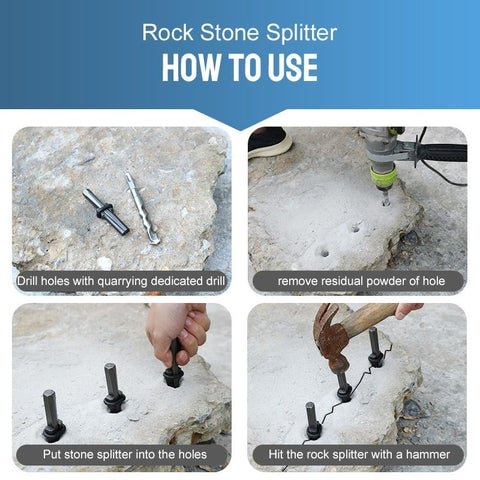 Rock Stone Splitter
HOW TO USE

Drill holes with quarrying dedicated drill

remove residual powder of hole

Put stone splitter into the holes

Hit the rock splitter with a hammer