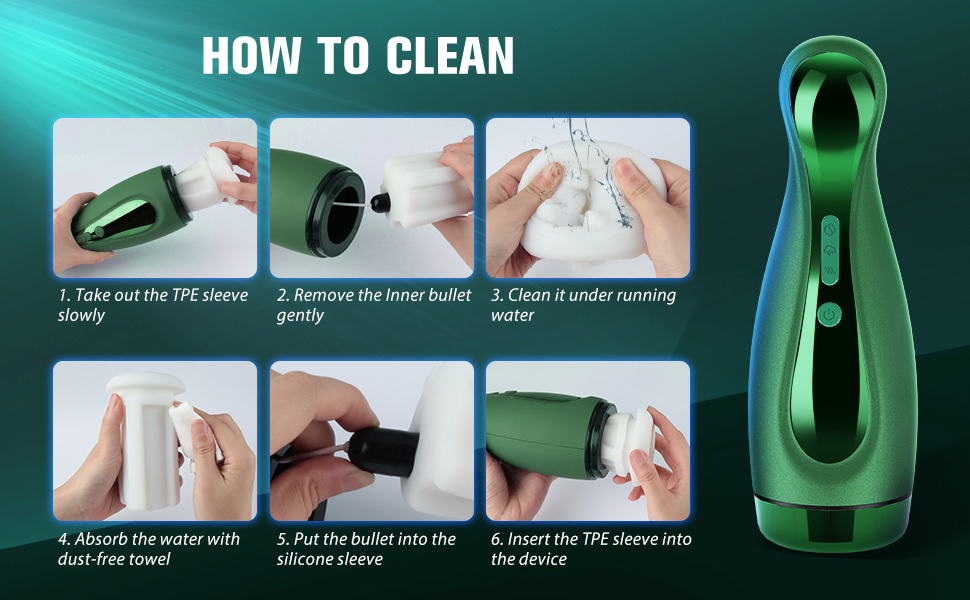 HOW TO CLEAN

1. Take out the TPE sleeve slowly

2. Remove the Inner bullet gently

3. Clean it under running water

4. Absorb the water with dust-free towel

5. Put the bullet into the silicone sleeve

6. Insert the TPE sleeve into the device