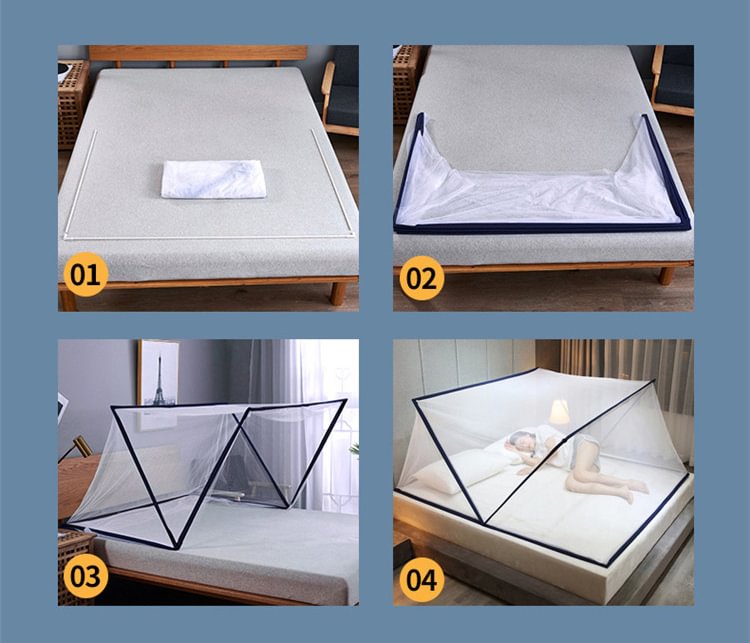 01

02

03

04