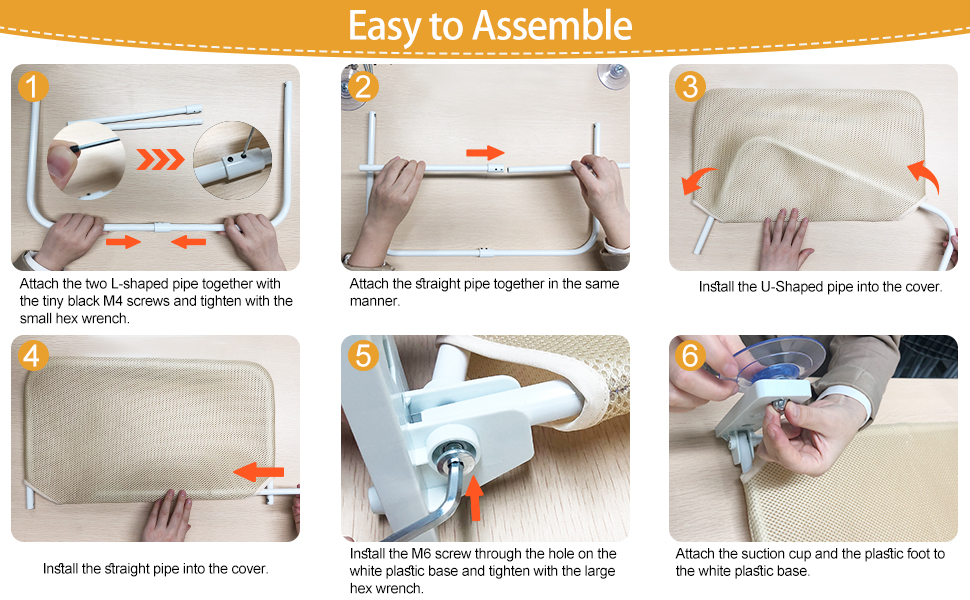 Easy to Assemble

1

Attach the two L-shaped pipe together with the tiny black M4 screws and tighten with the small hex wrench.

2

Attach the straight pipe together in the same manner.

3

Install the U-Shaped pipe into the cover.

4

Install the straight pipe into the cover.

5

Install the M6 screw through the hole on the white plastic base and tighten with the large hex wrench.

6

Attach the suction cup and the plastic foot to the white plastic base.