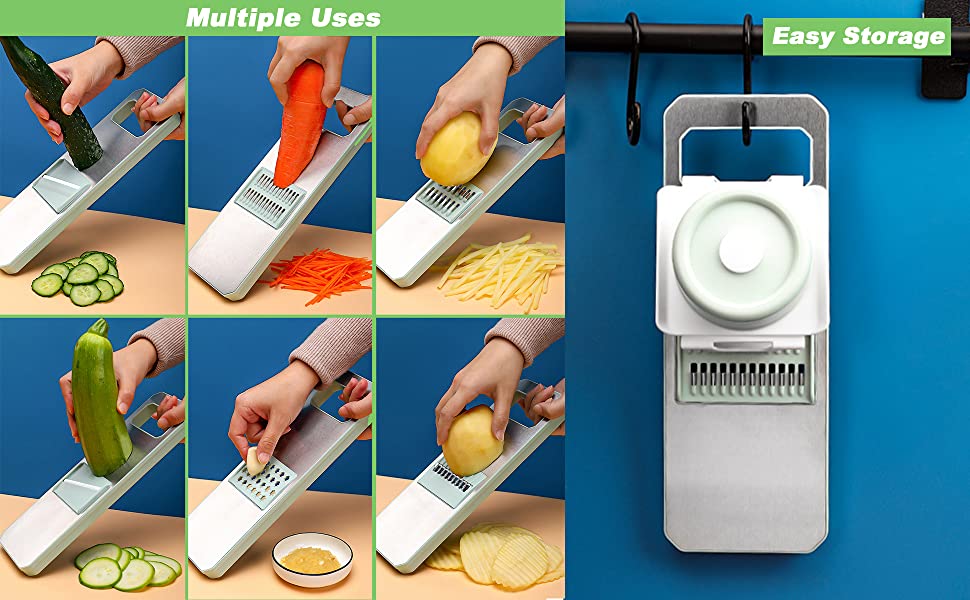 Multiple Uses

Easy Storage