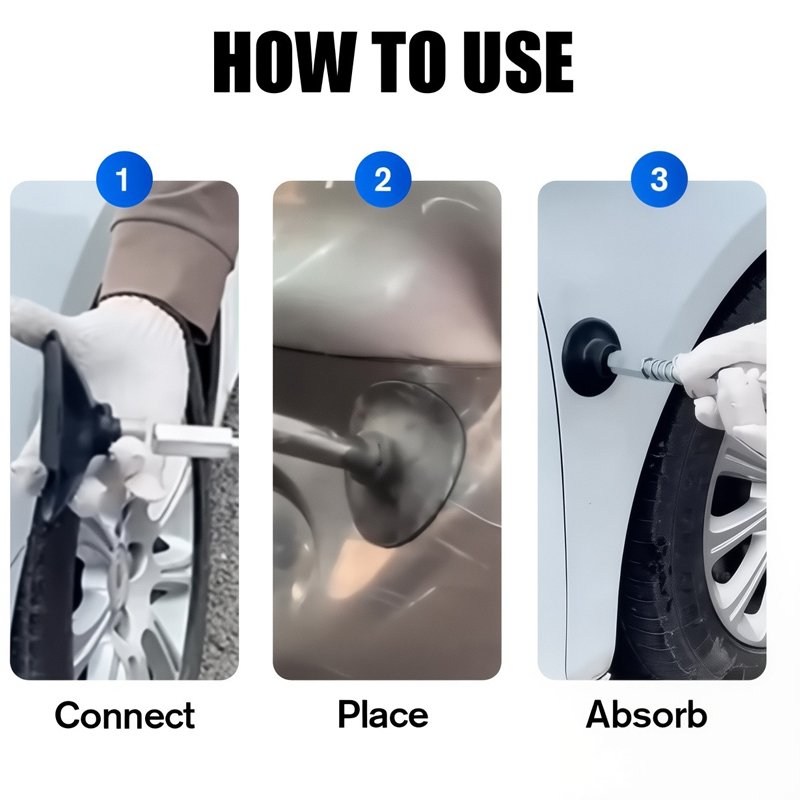 HOW TO USE

1

Connect

2

Place

3

Absorb