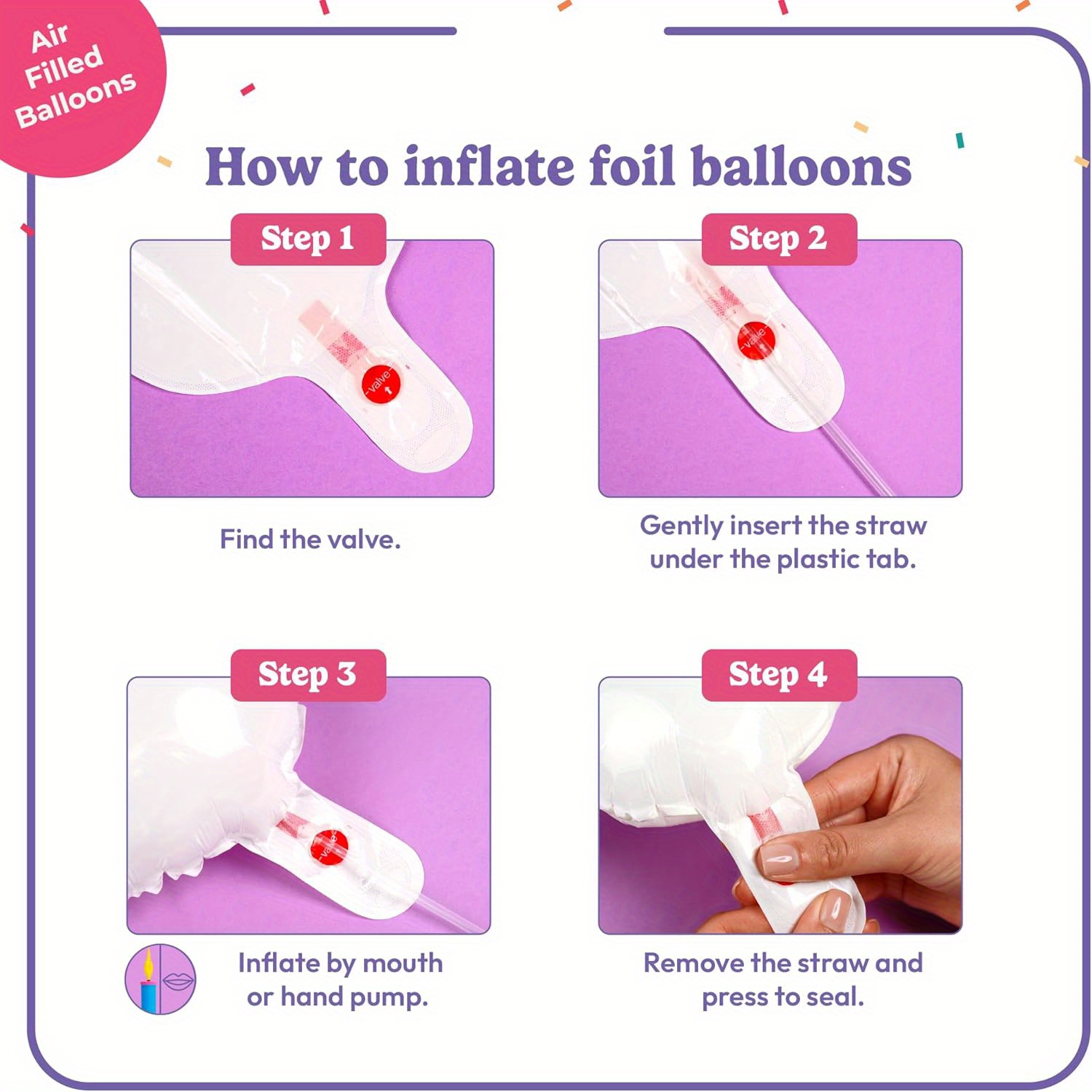 Air Filled Balloons

How to inflate foil balloons

Step 1

valve

Find the valve.

Step 2

valve

Gently insert the straw under the plastic tab.

Step 3

valve

Inflate by mouth or hand pump.

Step 4

Remove the straw and press to seal.