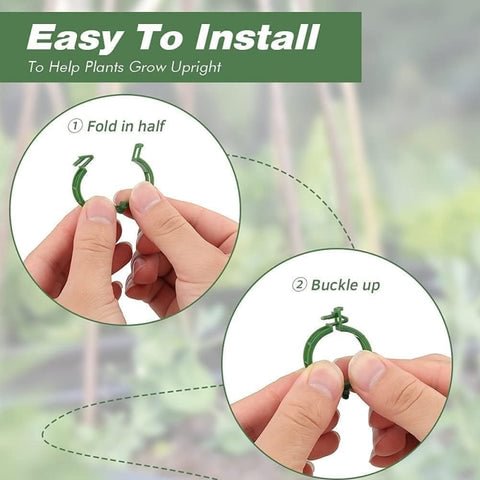 Easy To Install

To Help Plants Grow Upright

① Fold in half

② Buckle up